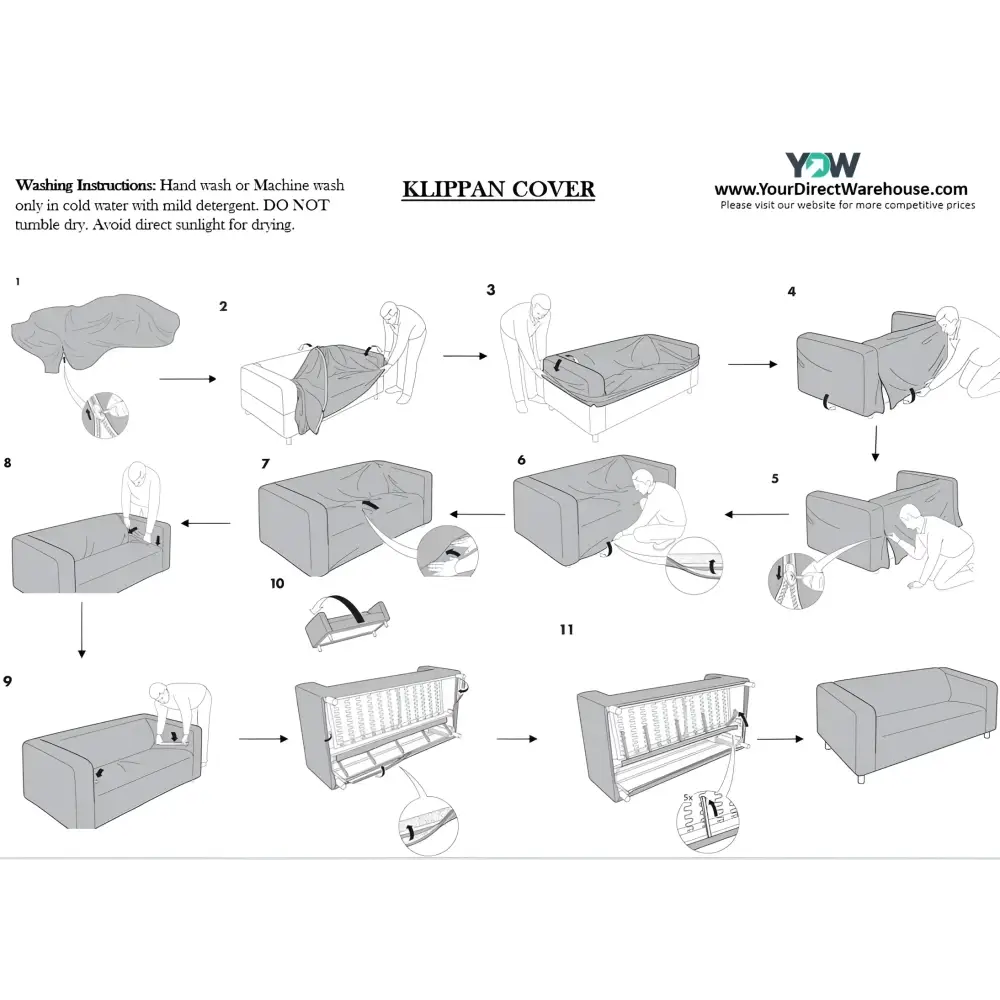 Washing Instructions: Hand wash or Machine wash only in cold water with mild detergent. DO NOT tumble dry. Avoid direct sunlight for drying.

KLIPPAN COVER

YDW
www.YourDirectWarehouse.com
Please visit our website for more competitive prices

1

2

3

4

8

7

6

5

10

11

9

5x