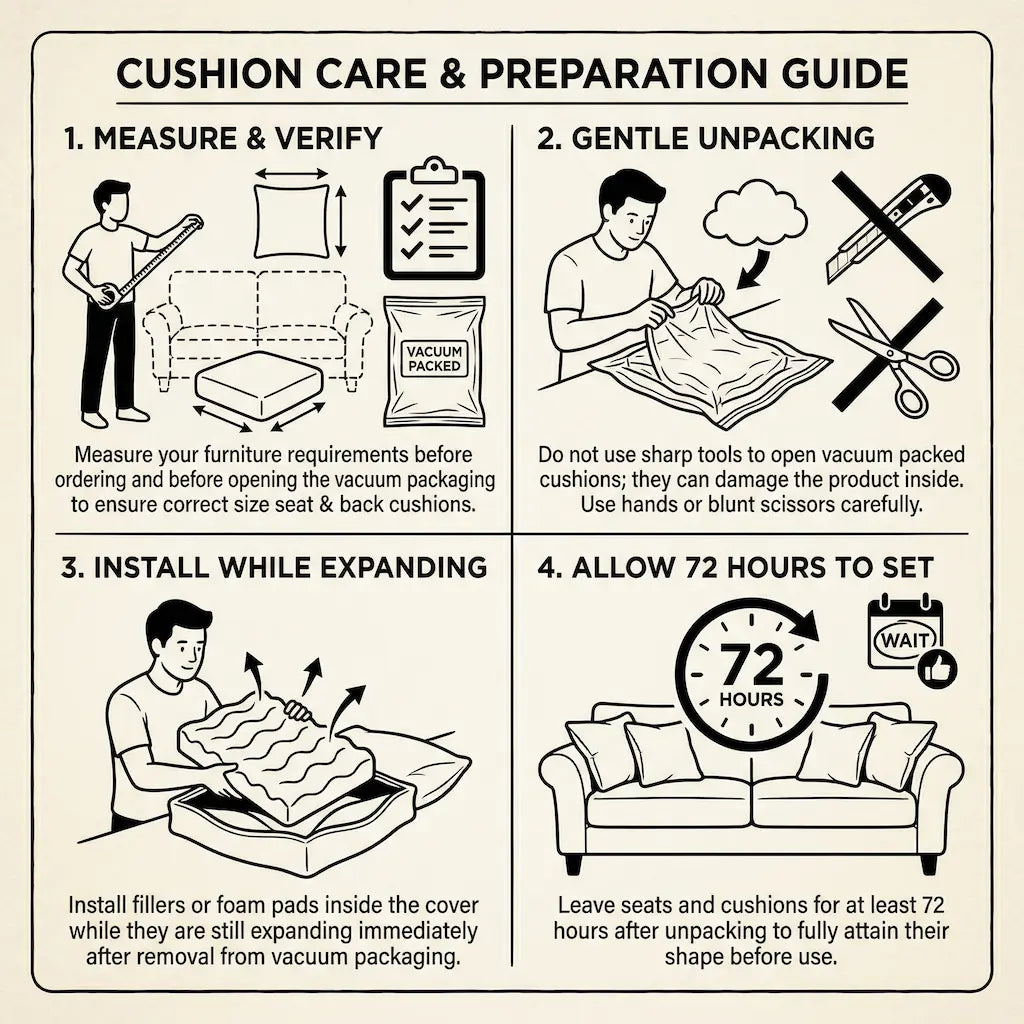 CUSHION CARE & PREPARATION GUIDE

1. MEASURE & VERIFY

VACUUM PACKED

Measure your furniture requirements before ordering and before opening the vacuum packaging to ensure correct size seat & back cushions.

2. GENTLE UNPACKING

Do not use sharp tools to open vacuum packed cushions; they can damage the product inside. Use hands or blunt scissors carefully.

3. INSTALL WHILE EXPANDING

Install fillers or foam pads inside the cover while they are still expanding immediately after removal from vacuum packaging.

4. ALLOW 72 HOURS TO SET

72 HOURS

WAIT

Leave seats and cushions for at least 72 hours after unpacking to fully attain their shape before use.